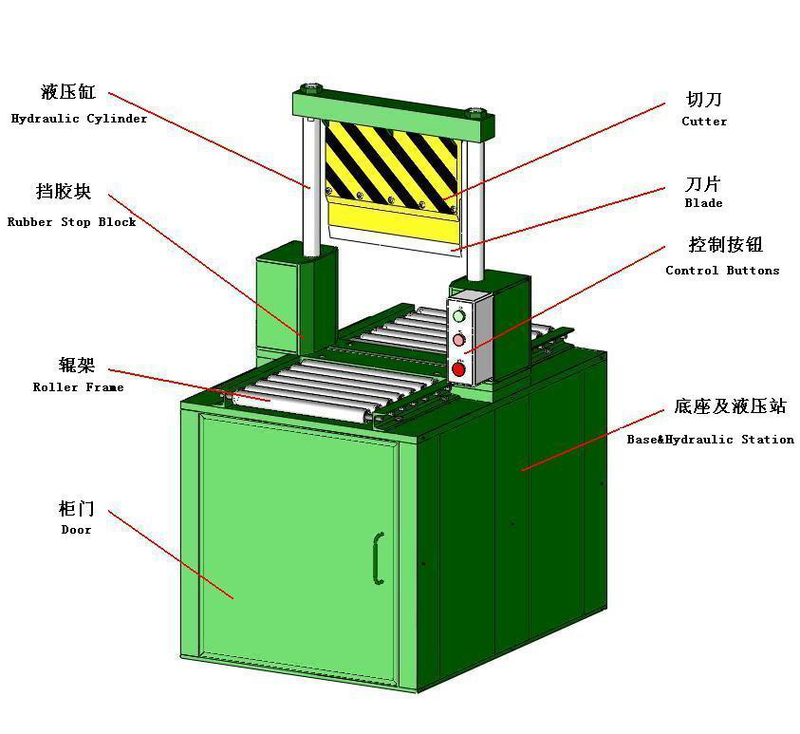 液压缸
Hydraulic Cylinder

挡胶块
Rubber Stop Block

辊架
Roller Frame

柜门
Door

切刀
Cutter

刀片
Blade

控制按钮
Control Buttons

底座及液压站
Base&Hydraulic Station